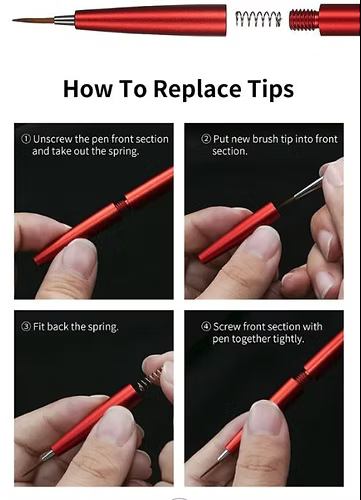 How To Replace Tips

① Unscrew the pen front section and take out the spring.

② Put new brush tip into front section.

③ Fit back the spring.

④ Screw front section with pen together tightly.